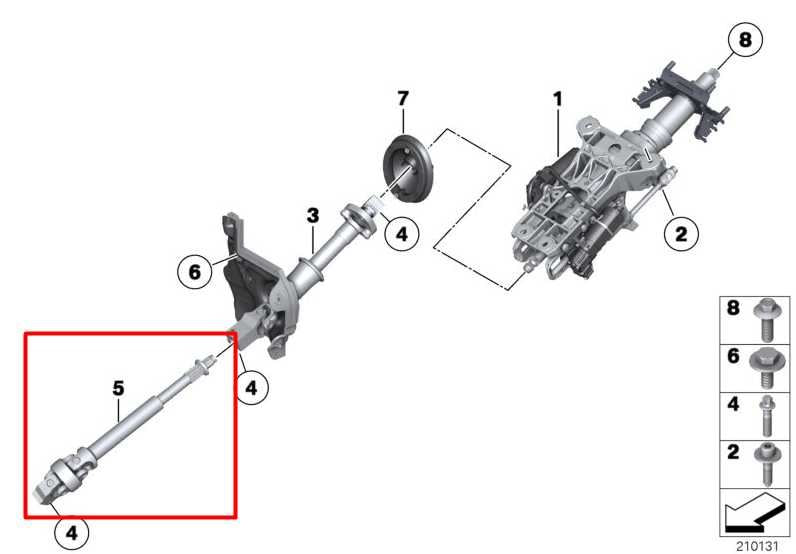 8
7
1
3
4
2
6
4
5
4
8
6
4
2
210131