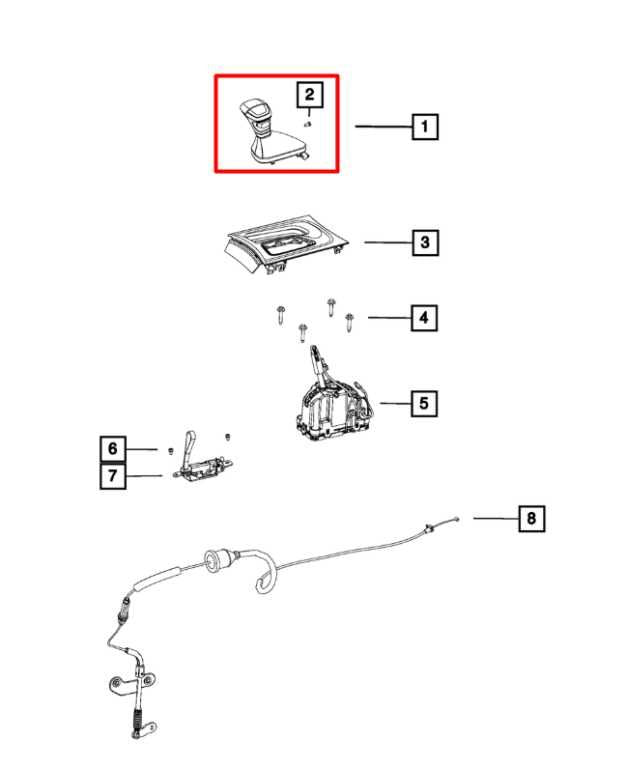 2
1
3
4
5
6
7
8