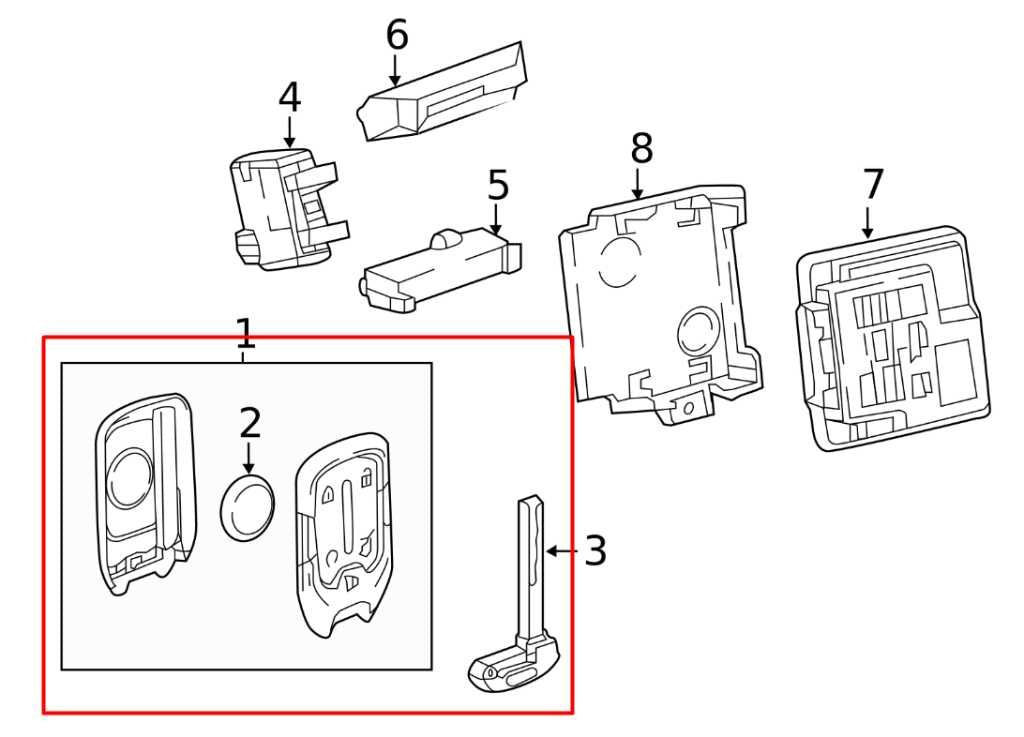 6
4
8
5
7
1
2
3