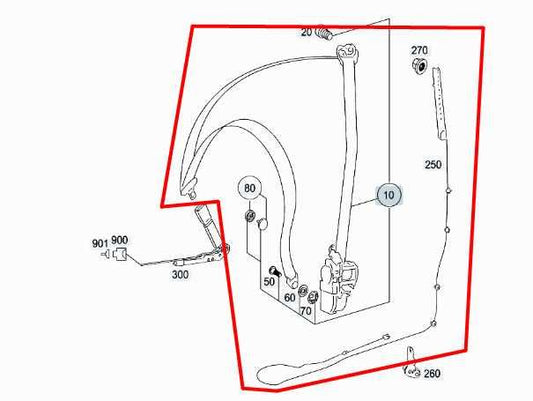 20
270
250
80
10
901 900
300
50
60
70
260