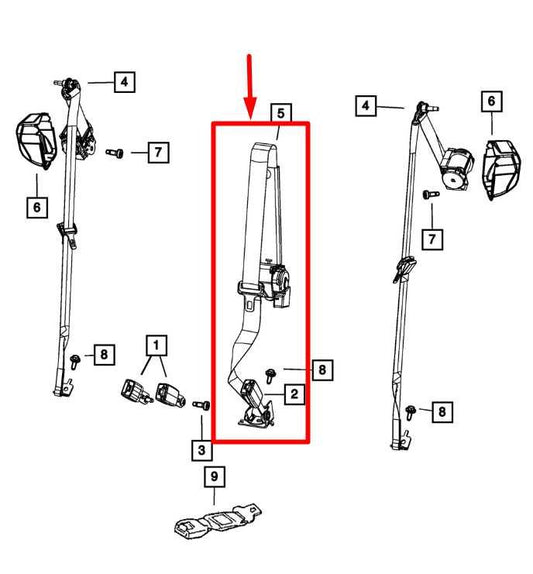 4
5
4
6
7
6
7
1
8
8
2
8
3
9