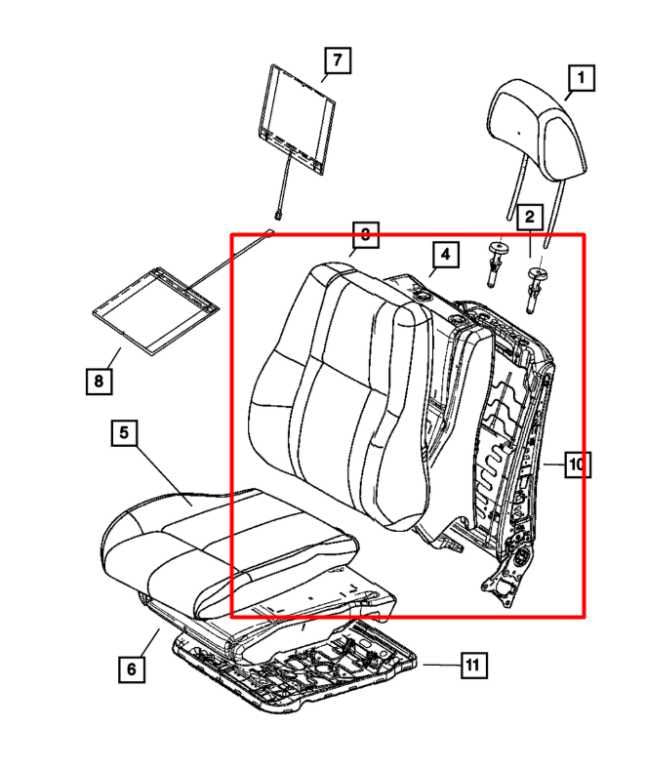 7
1
2
3
4
8
5
10
6
11