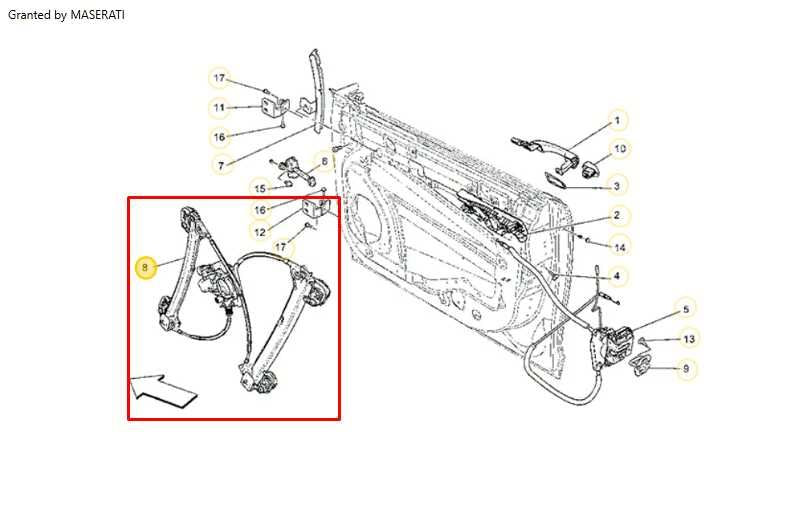 Granted by MASERATI

17
11
16
7
6
15
16
12
17
8
1
10
3
2
14
4
5
13
9