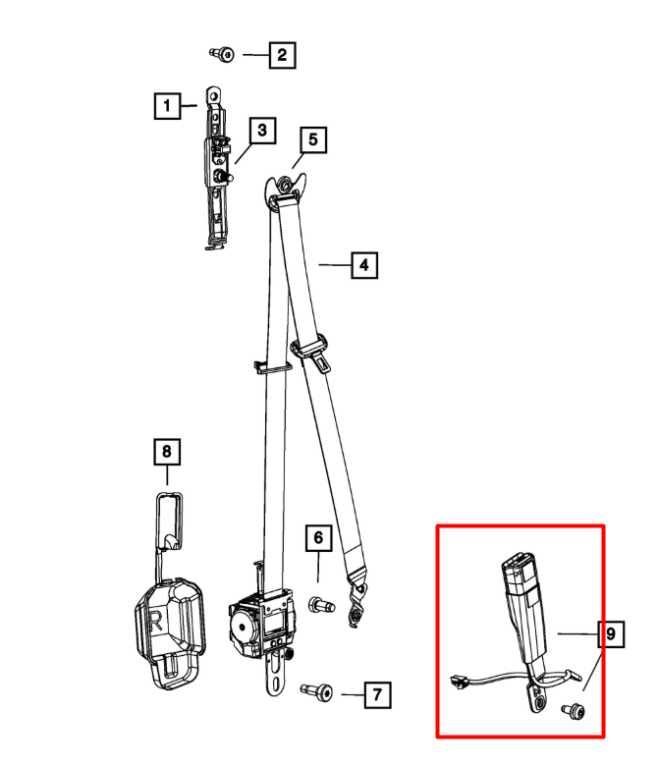 2
1
3
5
4
8
6
R
9
7