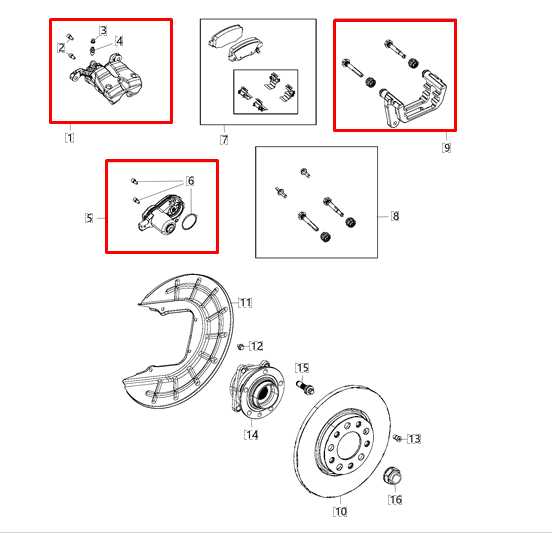 3
2
4
1
7
9
6
5
8
11
12
15
14
13
16
10