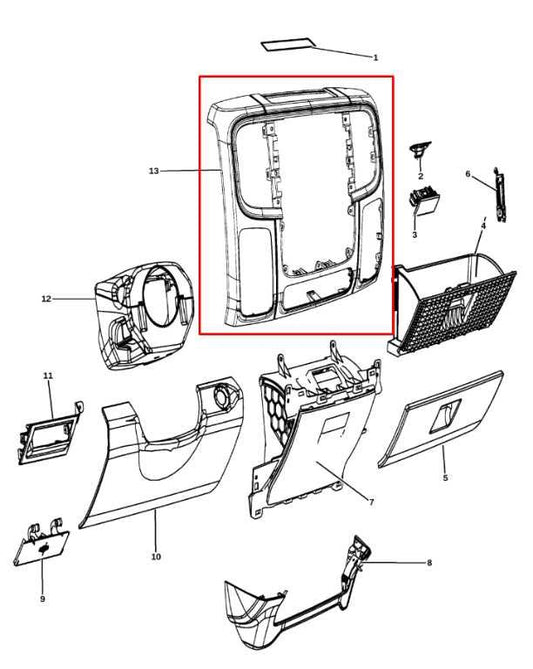 1
13
2
6
3
4
12
11
5
7
10
8
9