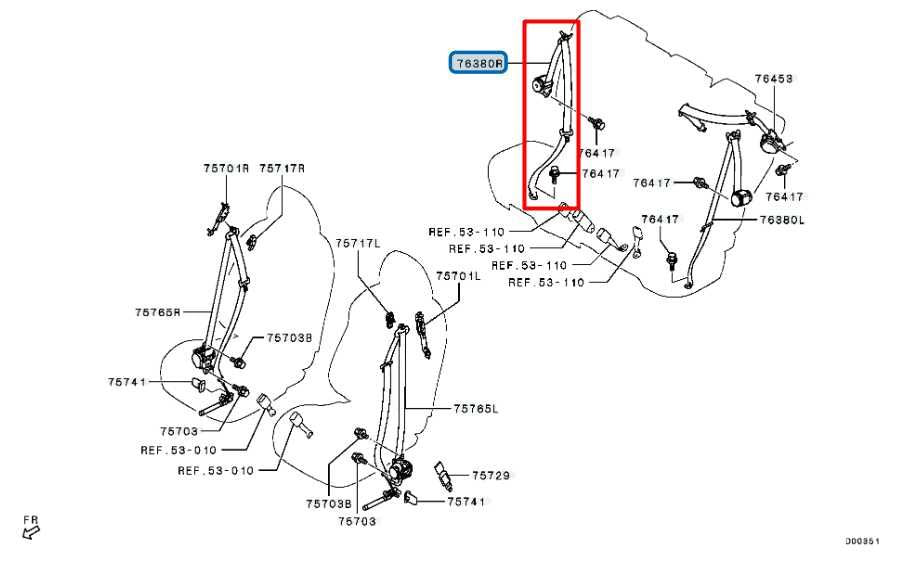 76380R
76453
76417
76417
76417
76417
76417
76380L
REF.53-110
REF.53-110
REF.53-110
REF.53-110
75701R
75717R
75717L
75701L
75765R
75703B
75741
75703
REF.53-010
REF.53-010
75765L
75729
75741
75703B
75703
FR
D00351