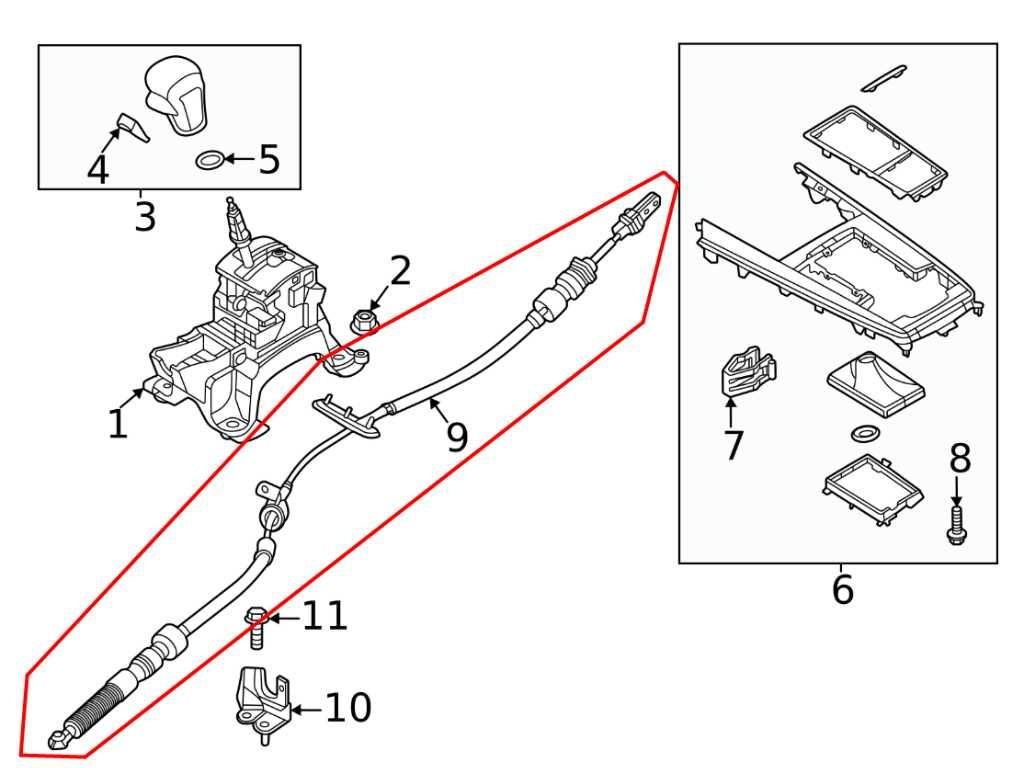 4
5
3
2
1
9
7
8
6
11
10