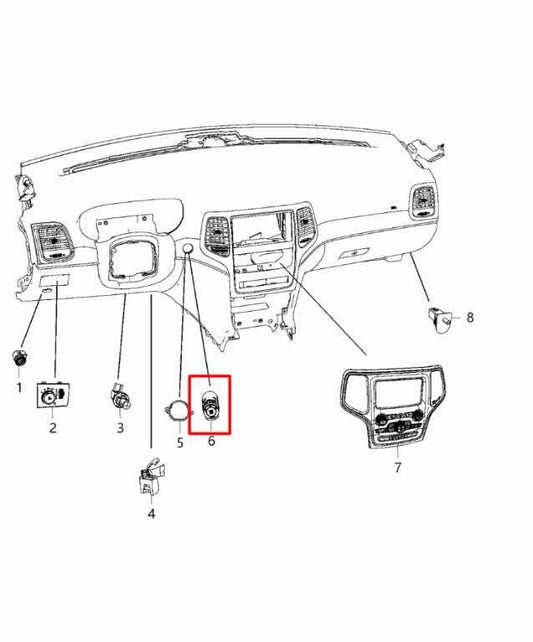 8
1
2
3
5
6
7
4