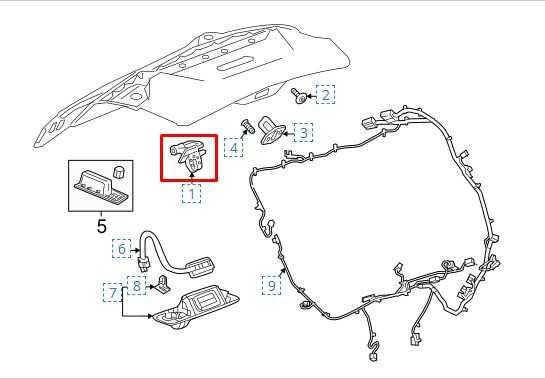 2
3
4
1
5
6
8
7
9