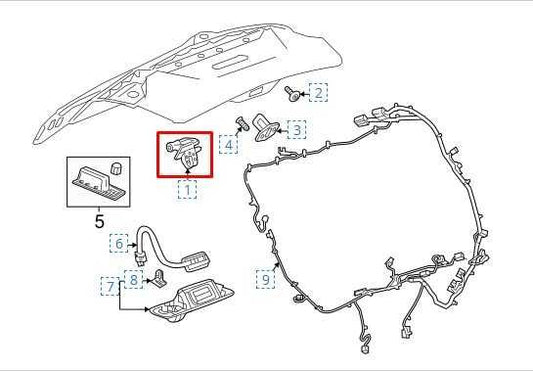 2
3
4
1
5
6
8
7
9