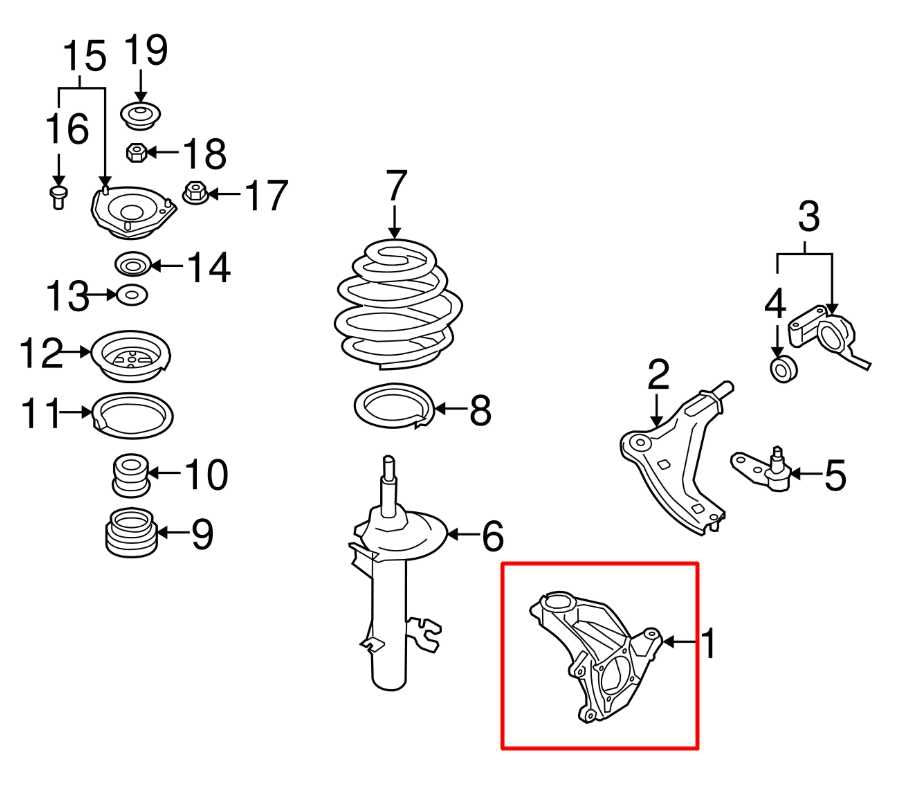 15
19
16
18
17
14
13
12
11
10
9
7
8
6
3
4
2
5
1