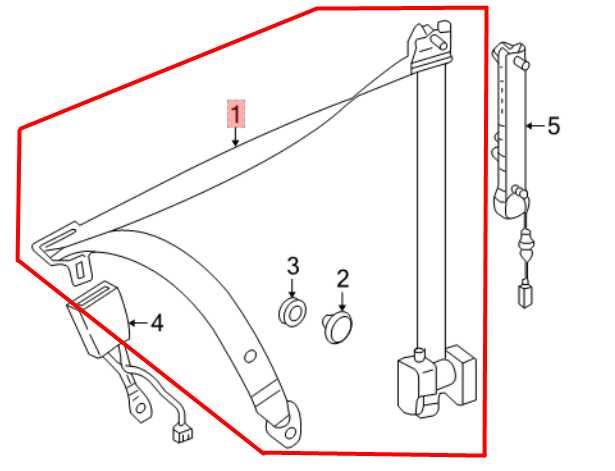 1
5
3
2
4