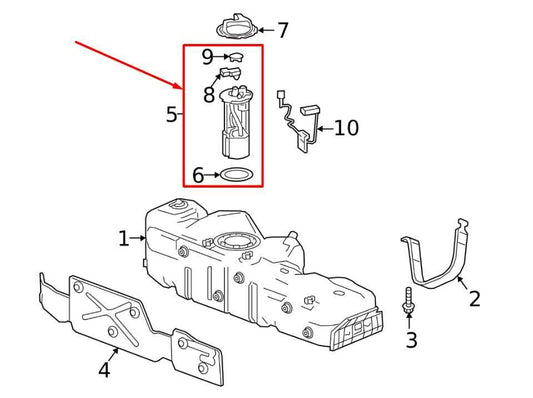 7
9
8
5
10
6
1
2
3
4