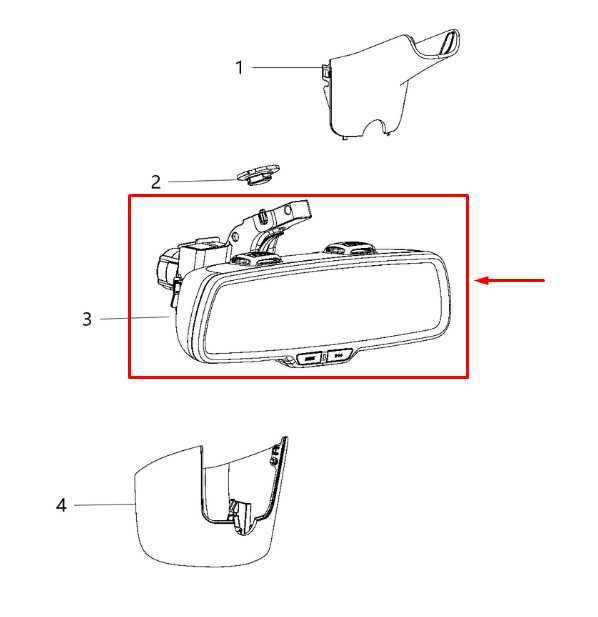 1

2

3

4