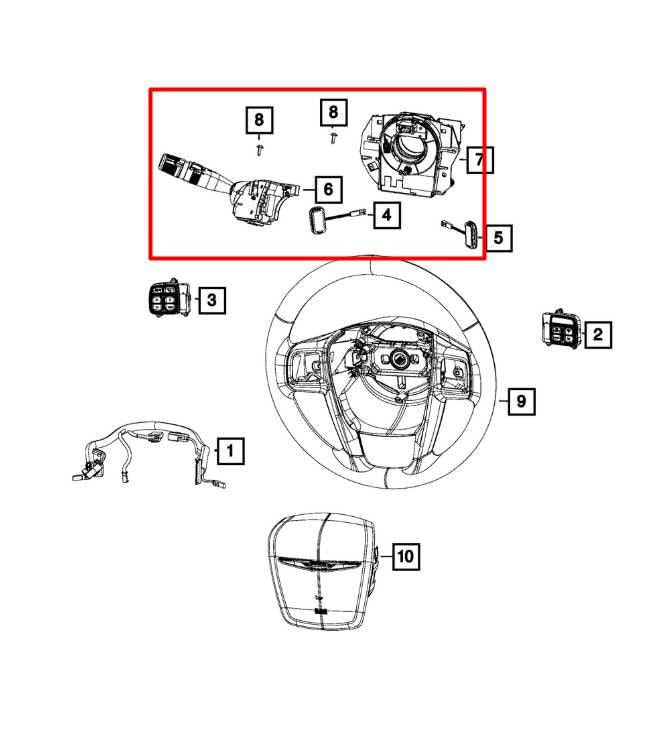 8
8
7
6
4
5
3
2
9
1
10