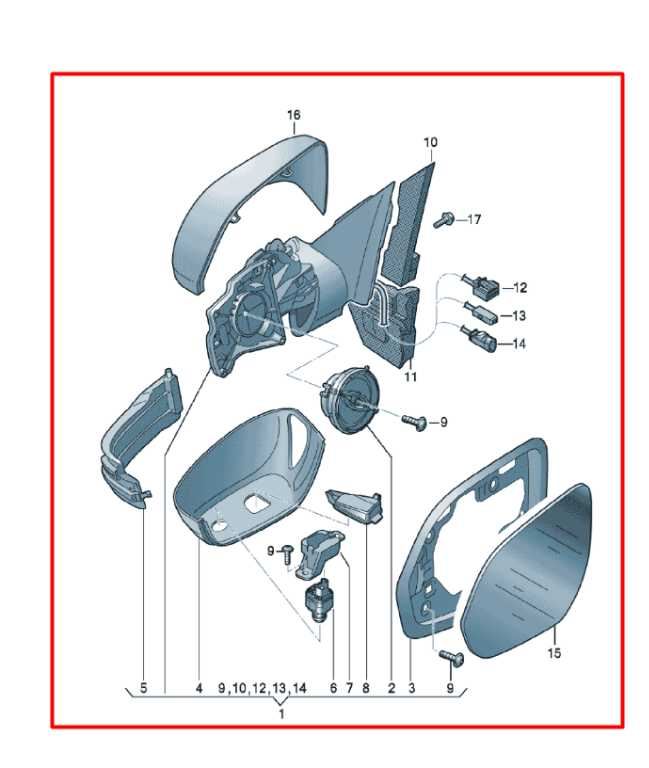 16
10
17
12
13
14
11
9
9
15
5
4
9,10,12,13,14
6
7
8
2
3
9
1