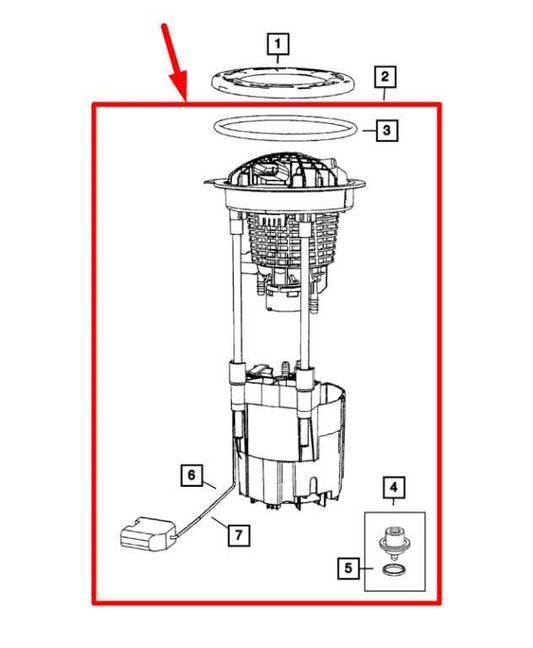 1
2
3
6
7
4
5