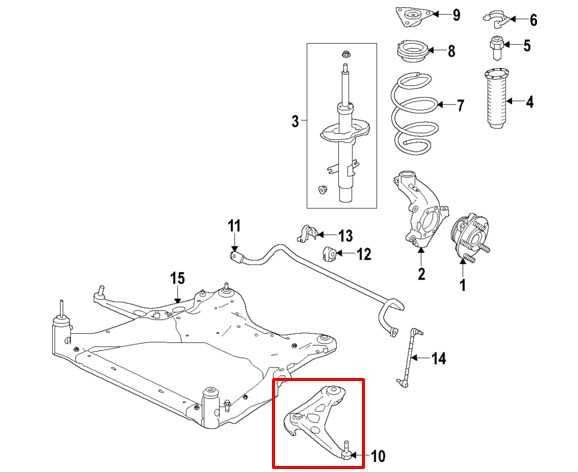 9
6
8
5
7
4
3
11
13
12
2
1
15
14
10