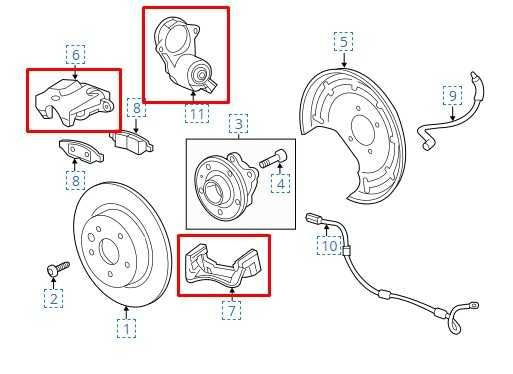 6
11
5
8
9
3
8
4
10
2
7
1