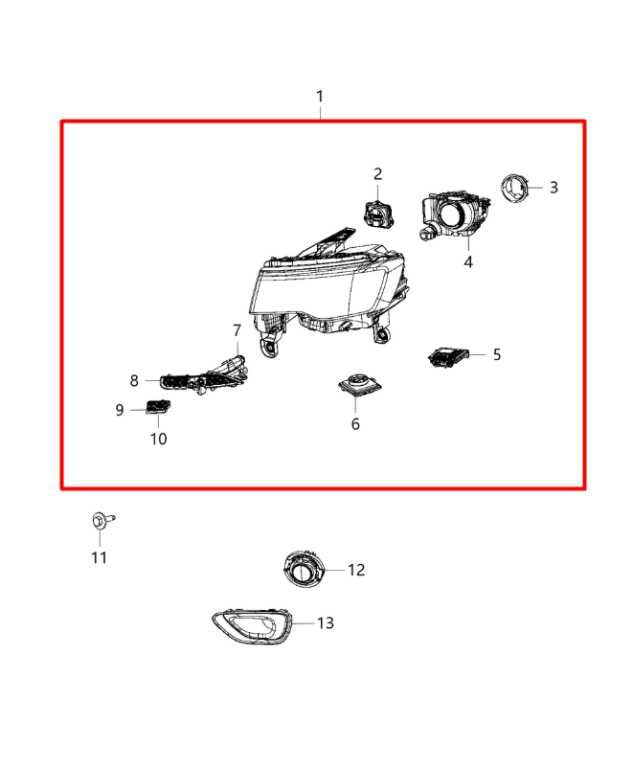 1
2
3
4
7
5
8
6
9
10
11
12
13