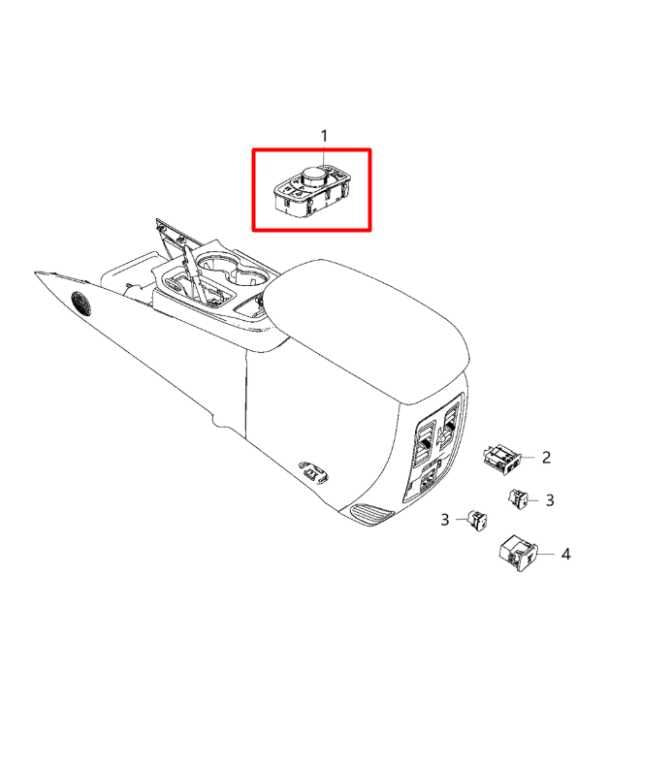 1
2
3
3
4