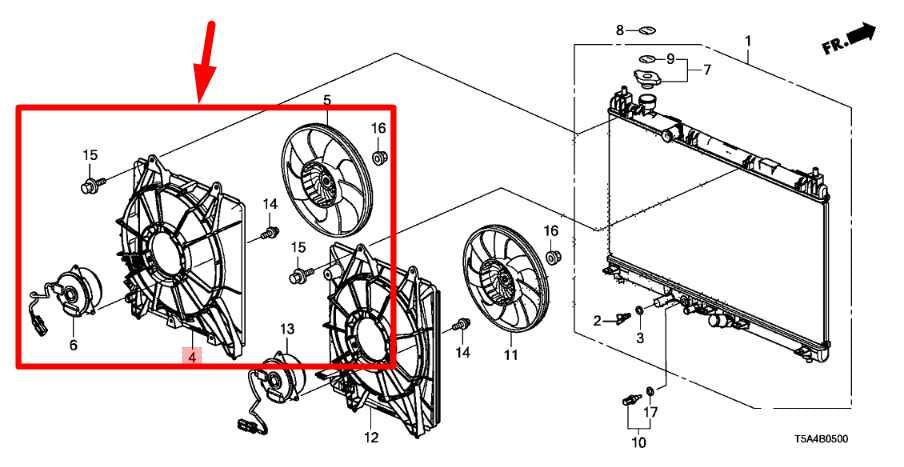 8
1
FR.
9
7
5
16
15
14
15
16
6
4
13
14
11
2
3
12
17
10
T5A4B0500