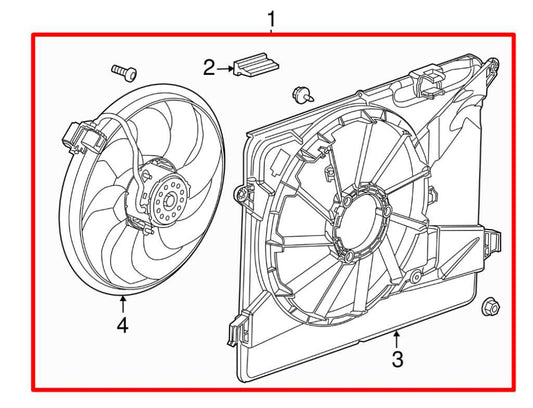 1
2
4
3