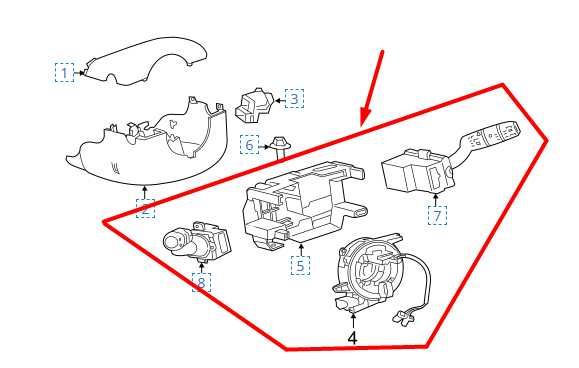 1
3
6
2
7
5
8
4