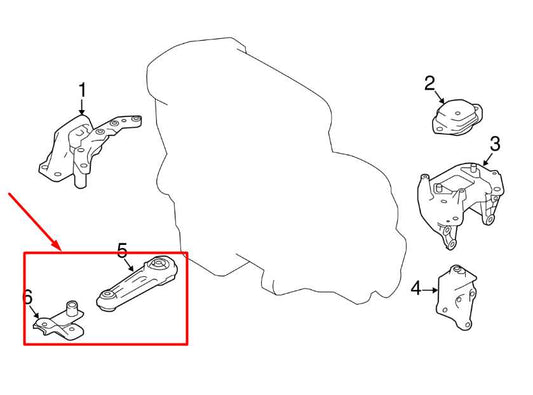 1
2
3
5
6
4