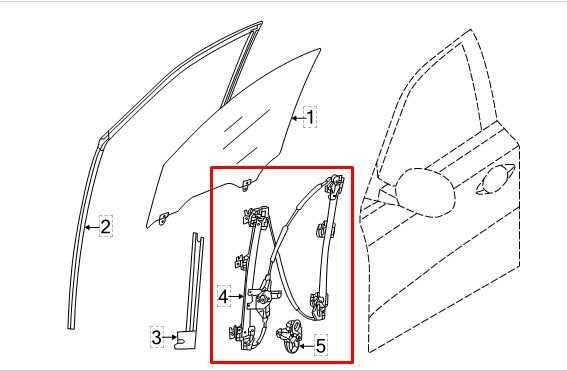 1
2
3
4
5