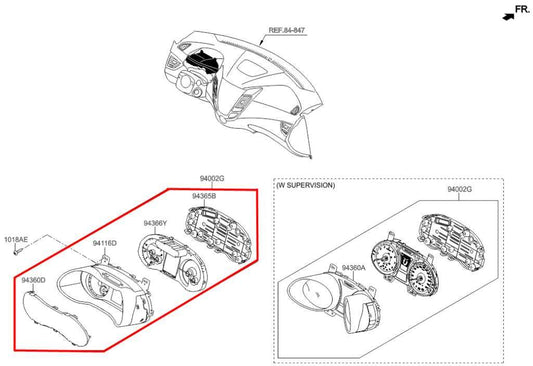 FR.

REF.84-847

94002G
94365B
94366Y
1018AE
94116D
94360D

(W SUPERVISION)
94002G
94360A