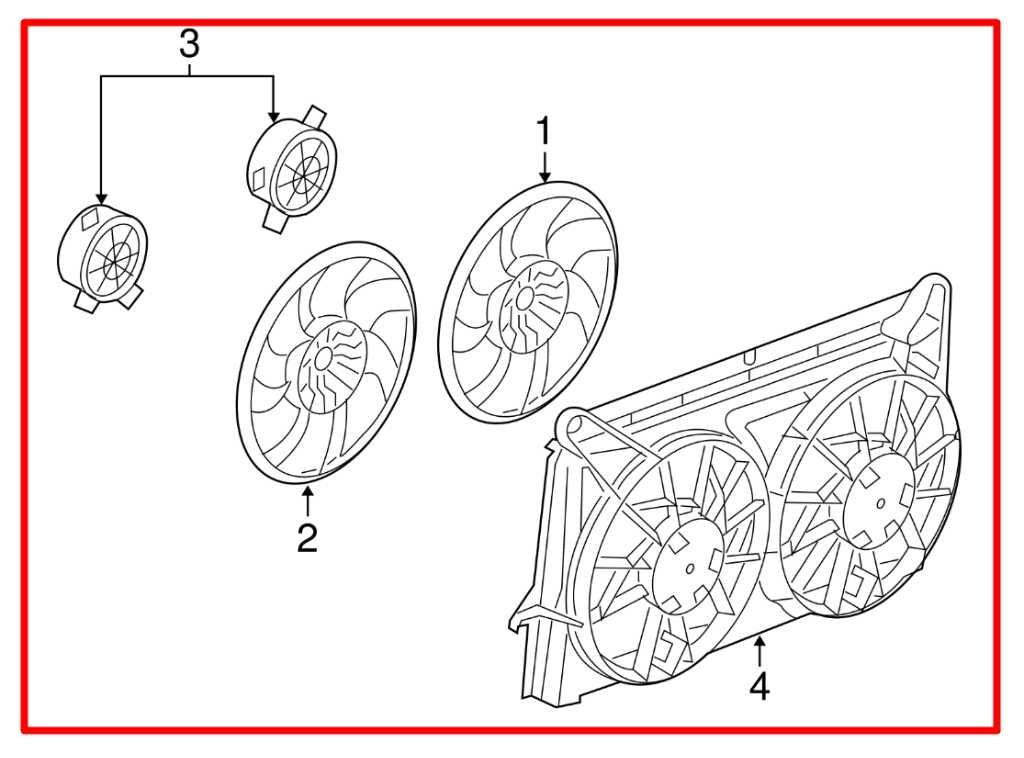 3
1
2
4