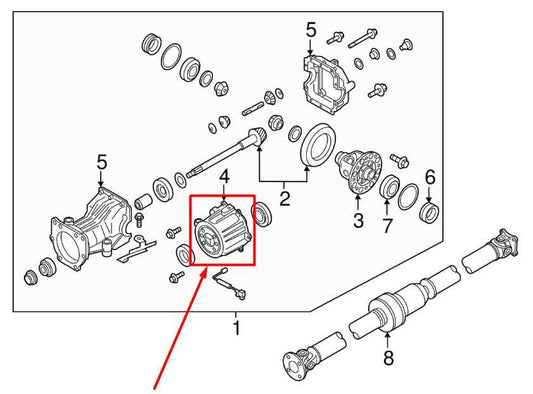 5
5
4
2
6
3
7
1
8