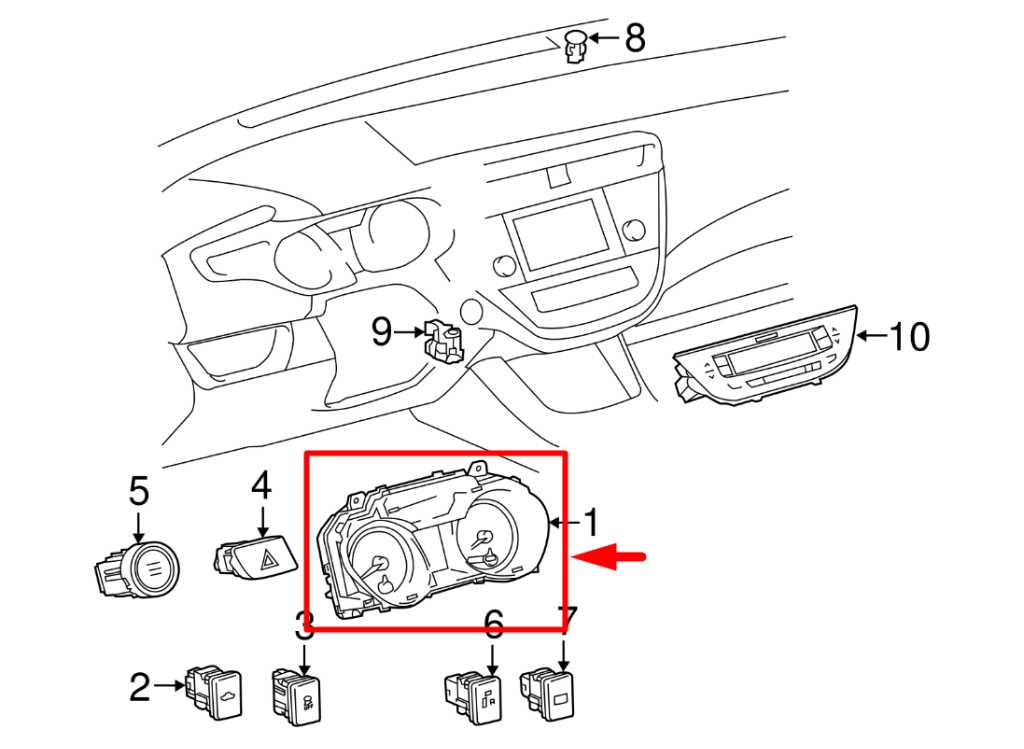 8
9
10
5
4
1
3
6
7
2