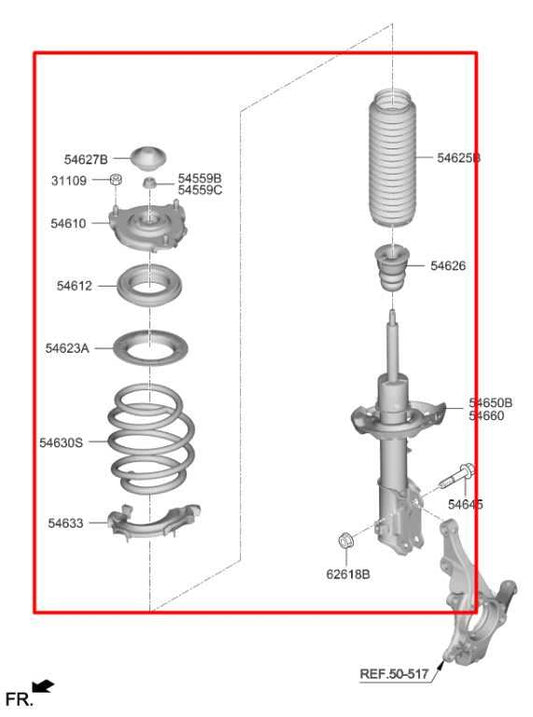 54627B
31109
54559B
54559C
54610
54612
54623A
54630S
54633
54625B
54626
54650B
54660
54645
62618B
REF.50-517
FR.