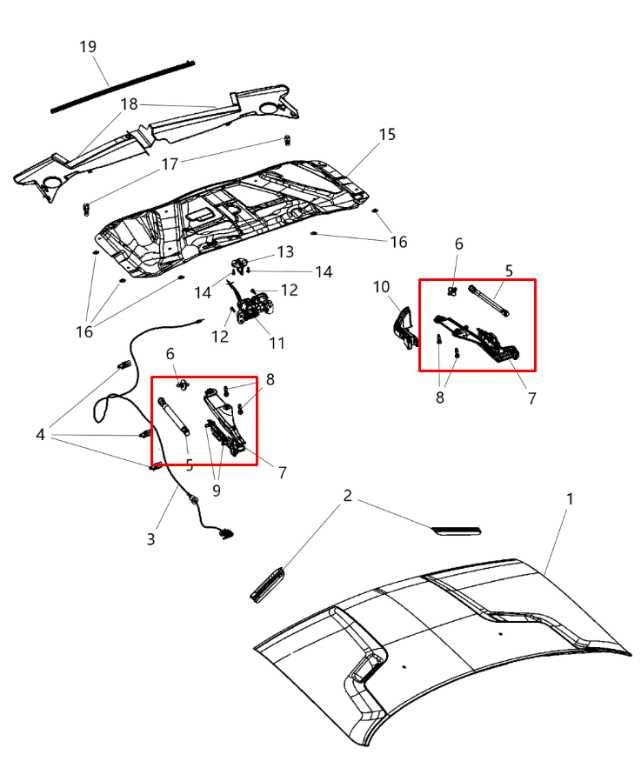 19
18
17
15
16
13
14
14
12
12
11
16
6
5
10
8
7
6
8
4
5
9
7
3
2
1