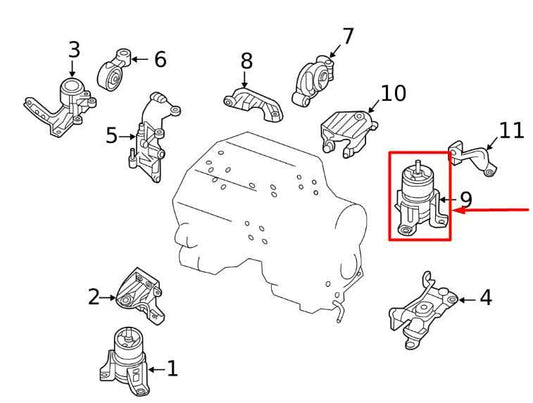 3
6
8
7
10
5
11
9
2
4
1