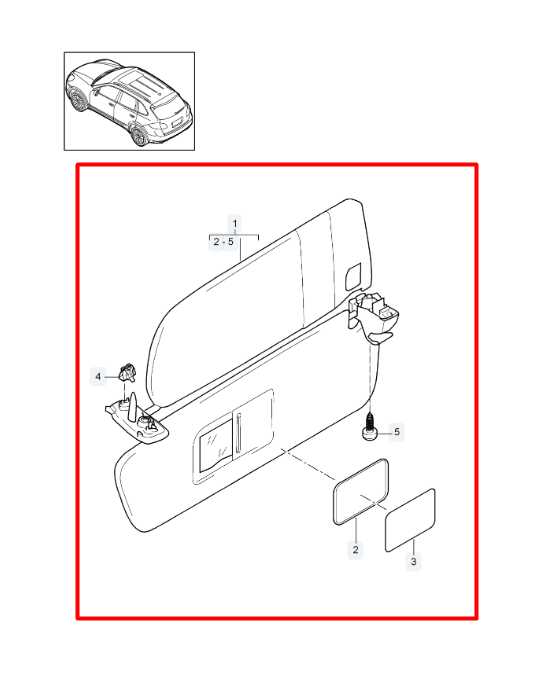 1
2 - 5
4
5
2
3