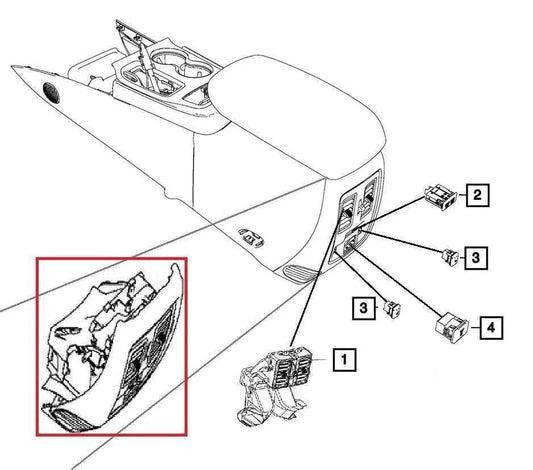 2
3
3
4
1