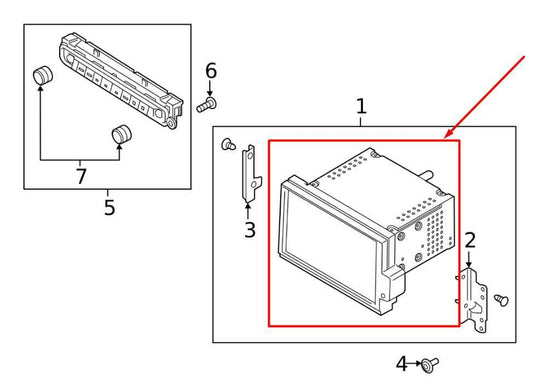 6
1
7
5
3
2
4