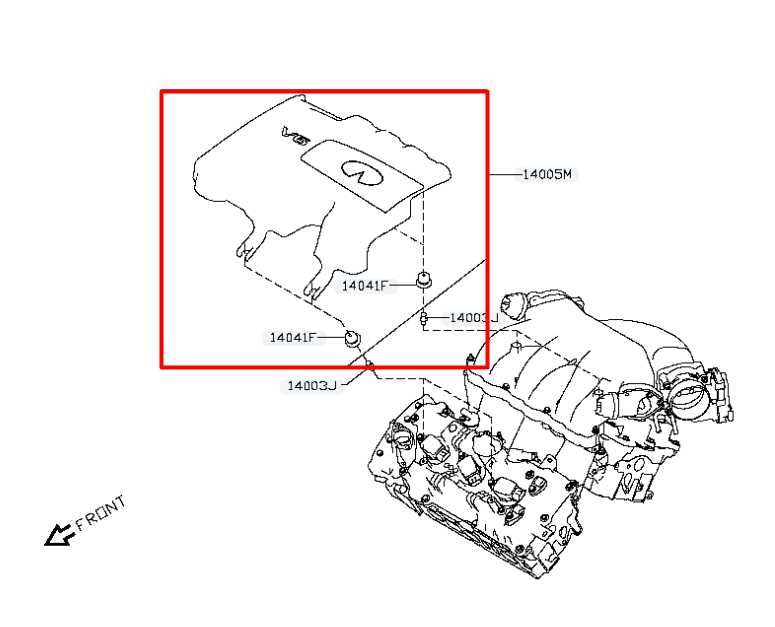 V6

14005M

14041F

14003J

14041F

14003J

FRONT