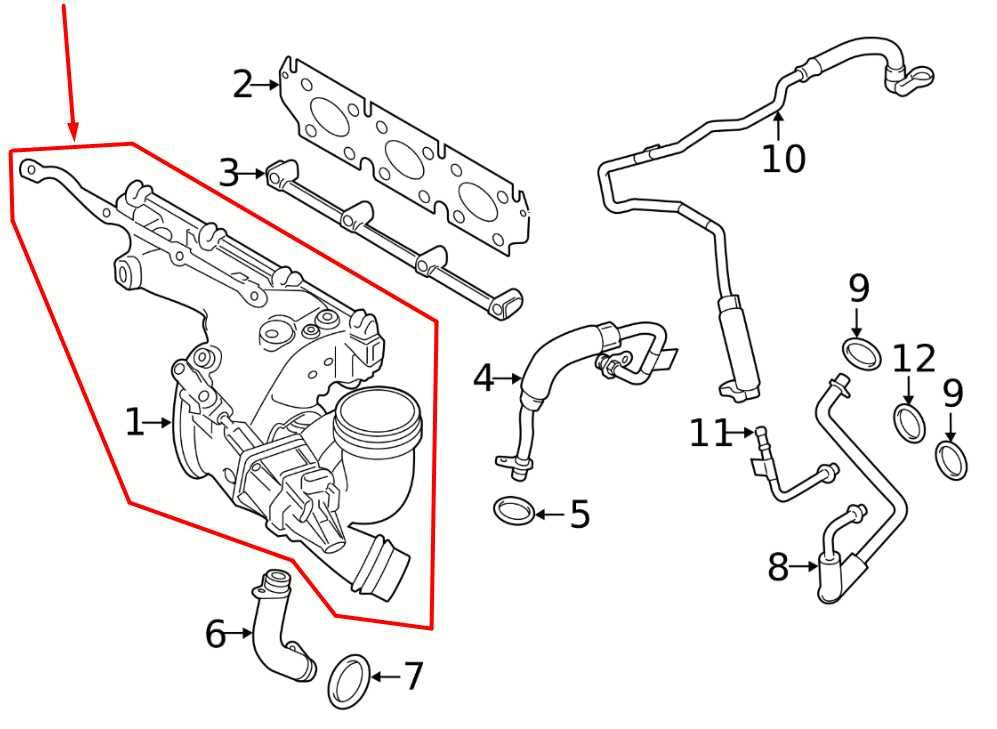 2
3
10
9
12
9
4
1
11
5
8
6
7