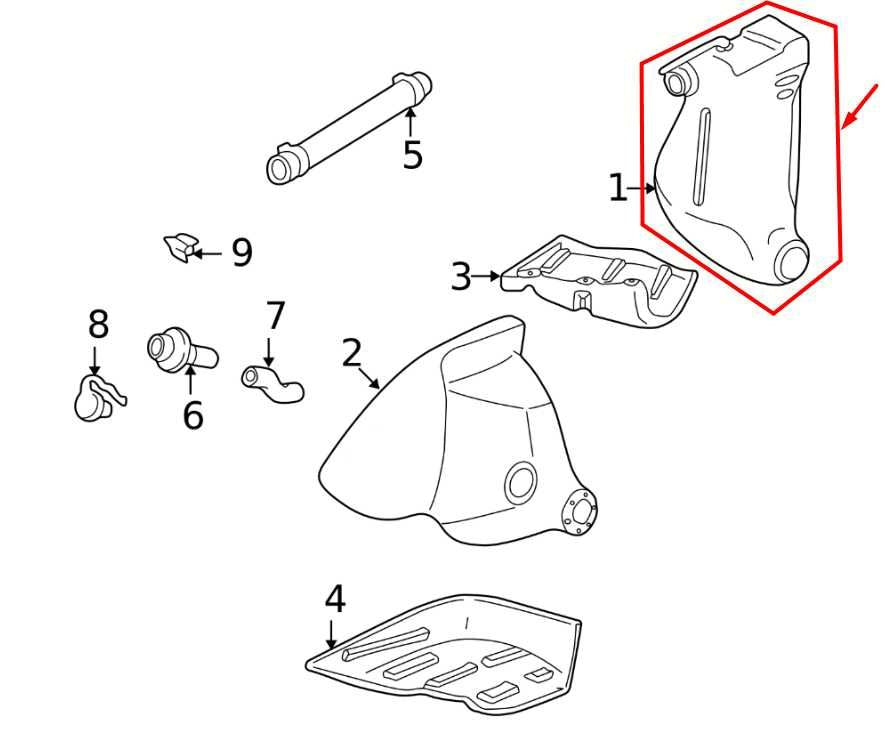 5
1
9
3
8
7
2
6
4