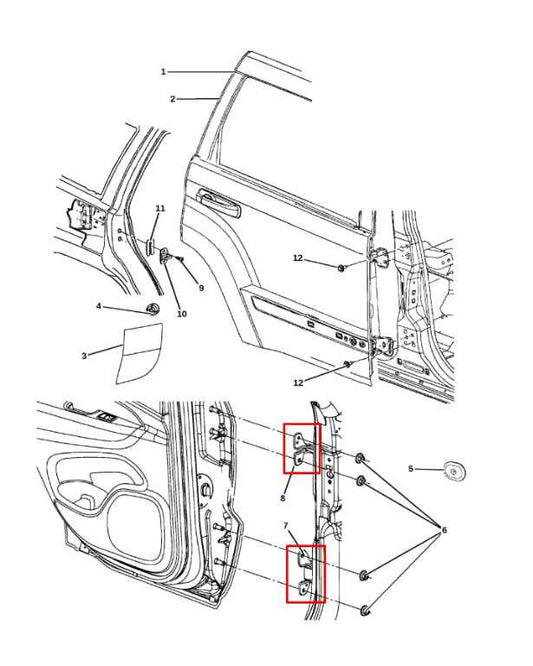 1
2
11
12
9
4
10
3
12
5
8
6
7