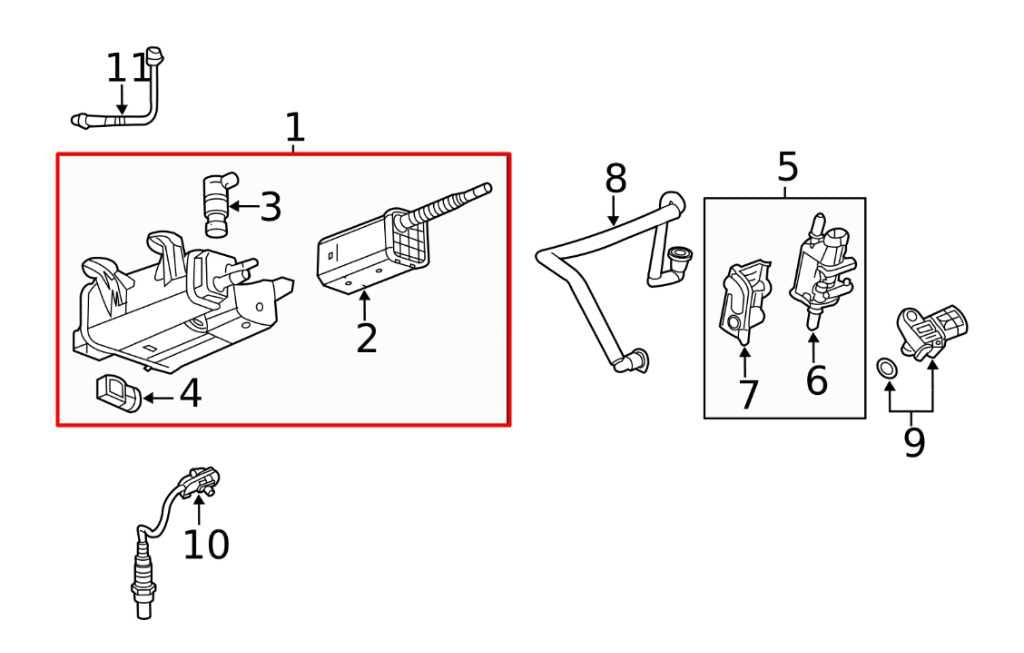 11
1
3
2
4
8
5
7
6
9
10