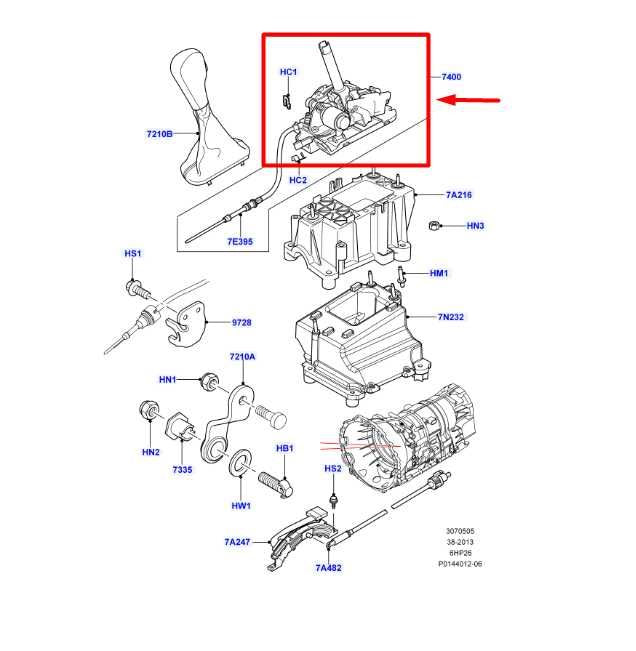 HC1
7400
7210B
HC2
7A216
HN3
7E395
HS1
HM1
9728
7N232
7210A
HN1
HN2
7335
HB1
HW1
HS2
7A247
7A482
3070505
38-2013
6HP26
P0144012-06