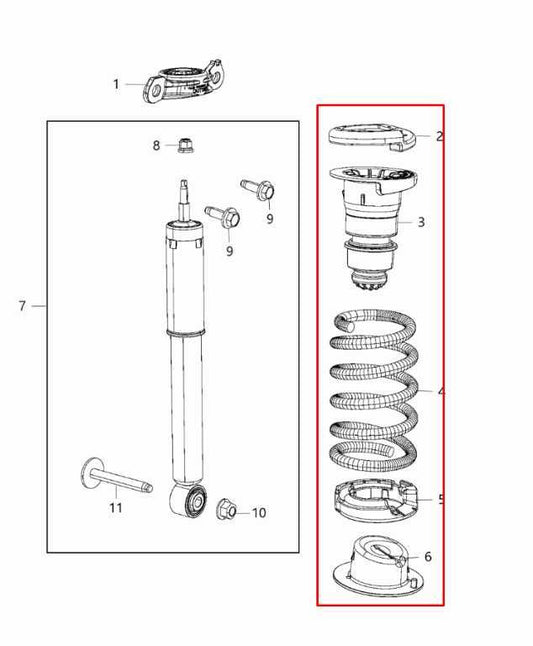 1
8
9
9
7
11
10
2
3
4
5
6