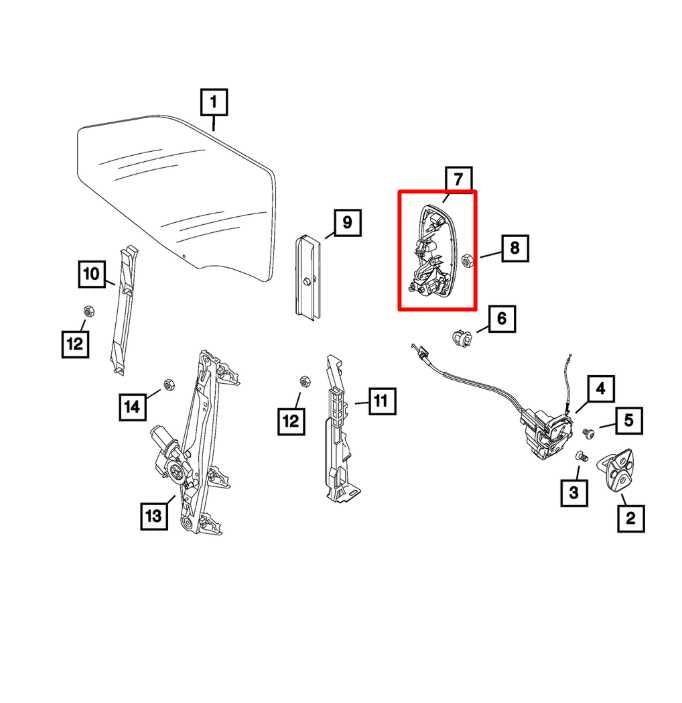 1
7
9
8
10
6
12
4
14
12
11
5
3
13
2