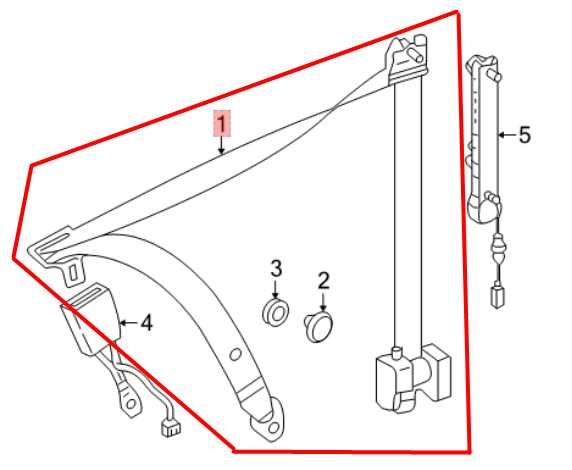 1
5
3
2
4